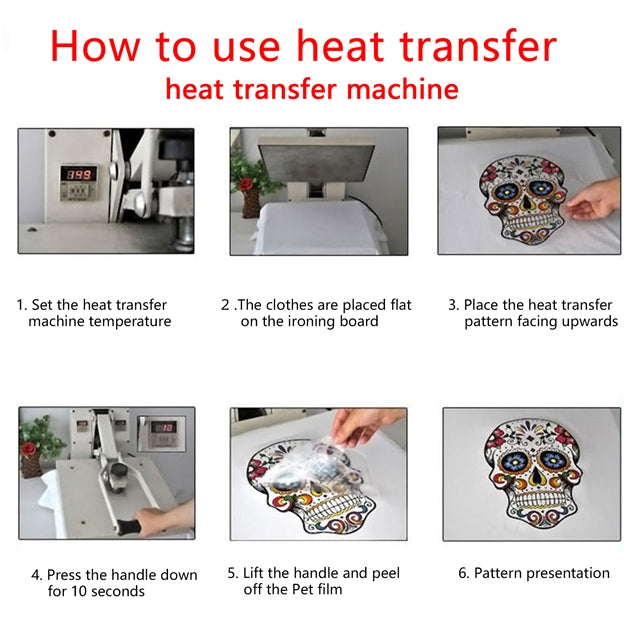 How to use heat transfer
heat transfer machine

399

1. Set the heat transfer machine temperature

2 .The clothes are placed flat on the ironing board

3. Place the heat transfer pattern facing upwards

10

4. Press the handle down for 10 seconds

5. Lift the handle and peel off the Pet film

6. Pattern presentation